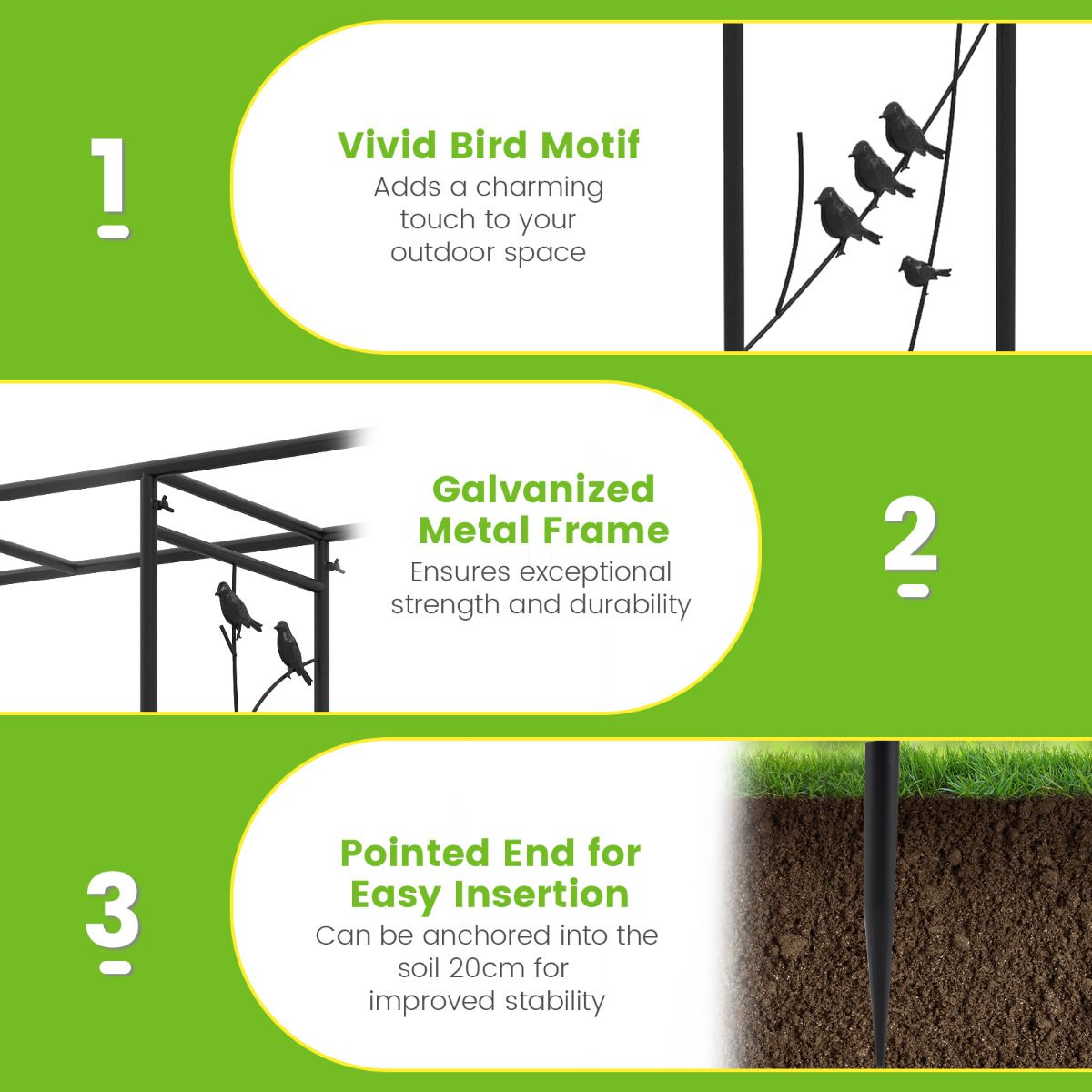 1

Vivid Bird Motif
Adds a charming touch to your outdoor space

Galvanized Metal Frame
Ensures exceptional strength and durability

2

3

Pointed End for Easy Insertion
Can be anchored into the soil 20cm for improved stability