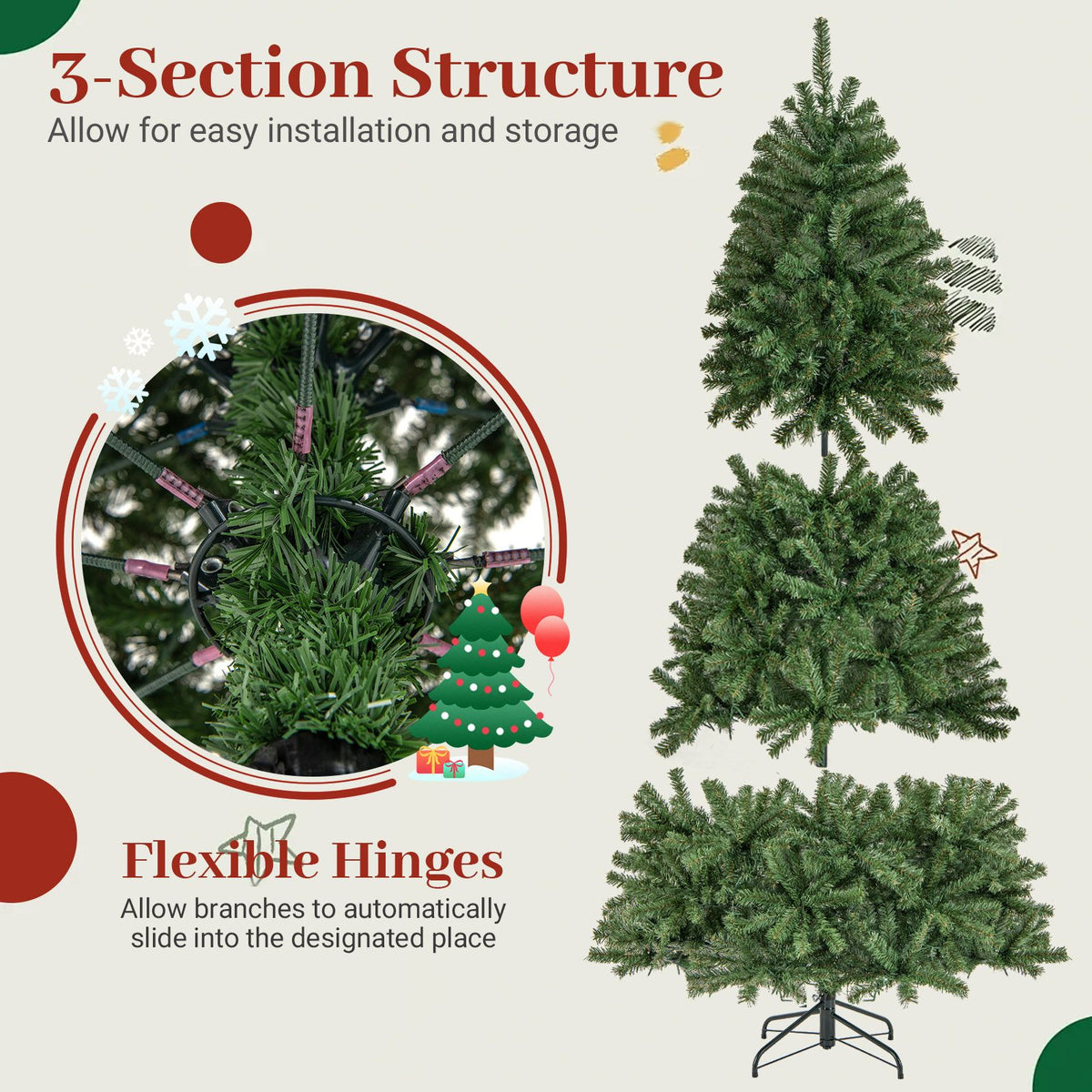 3-Section Structure
Allow for easy installation and storage

Flexible Hinges
Allow branches to automatically slide into the designated place