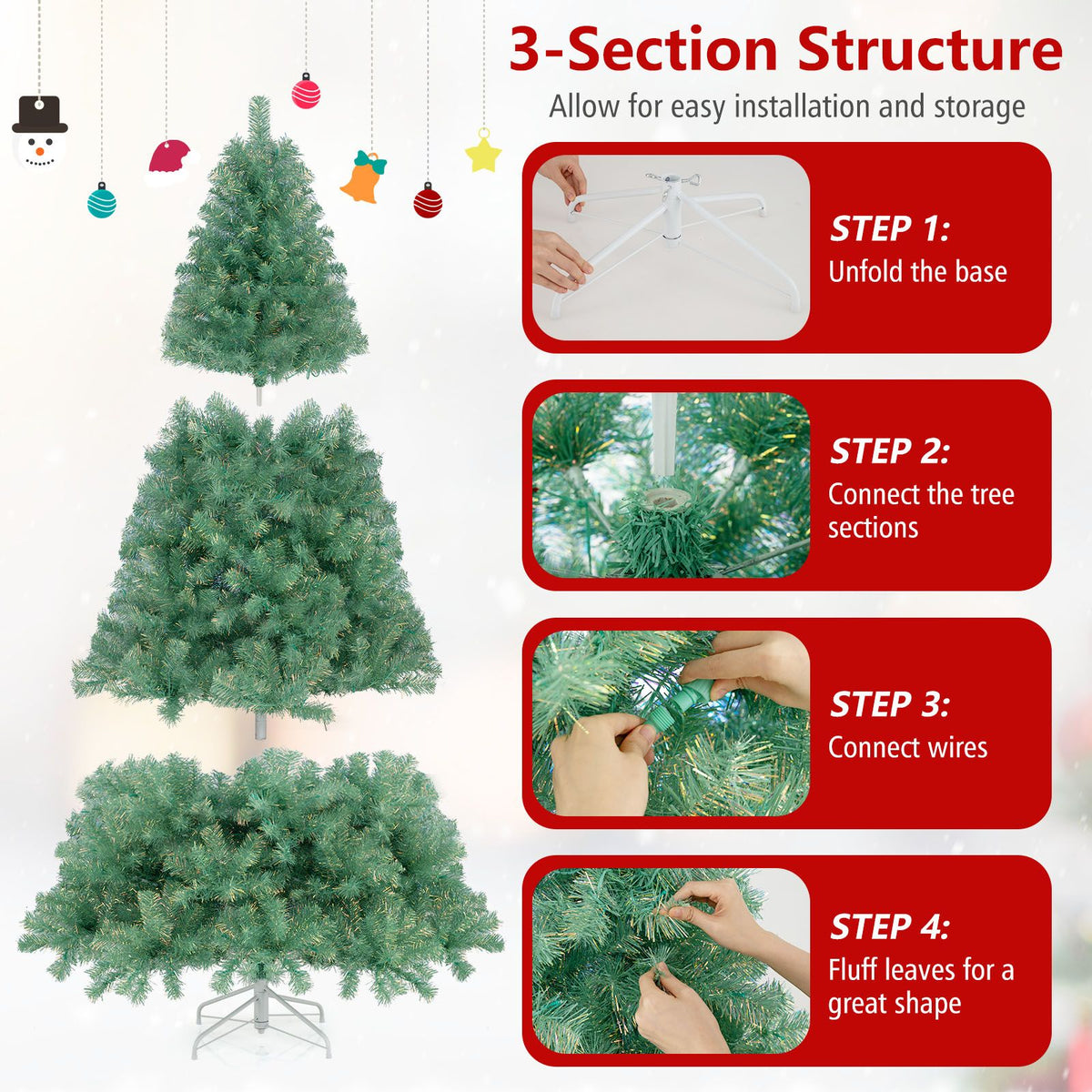 3-Section Structure

Allow for easy installation and storage

STEP 1:
Unfold the base

STEP 2:
Connect the tree sections

STEP 3:
Connect wires

STEP 4:
Fluff leaves for a great shape