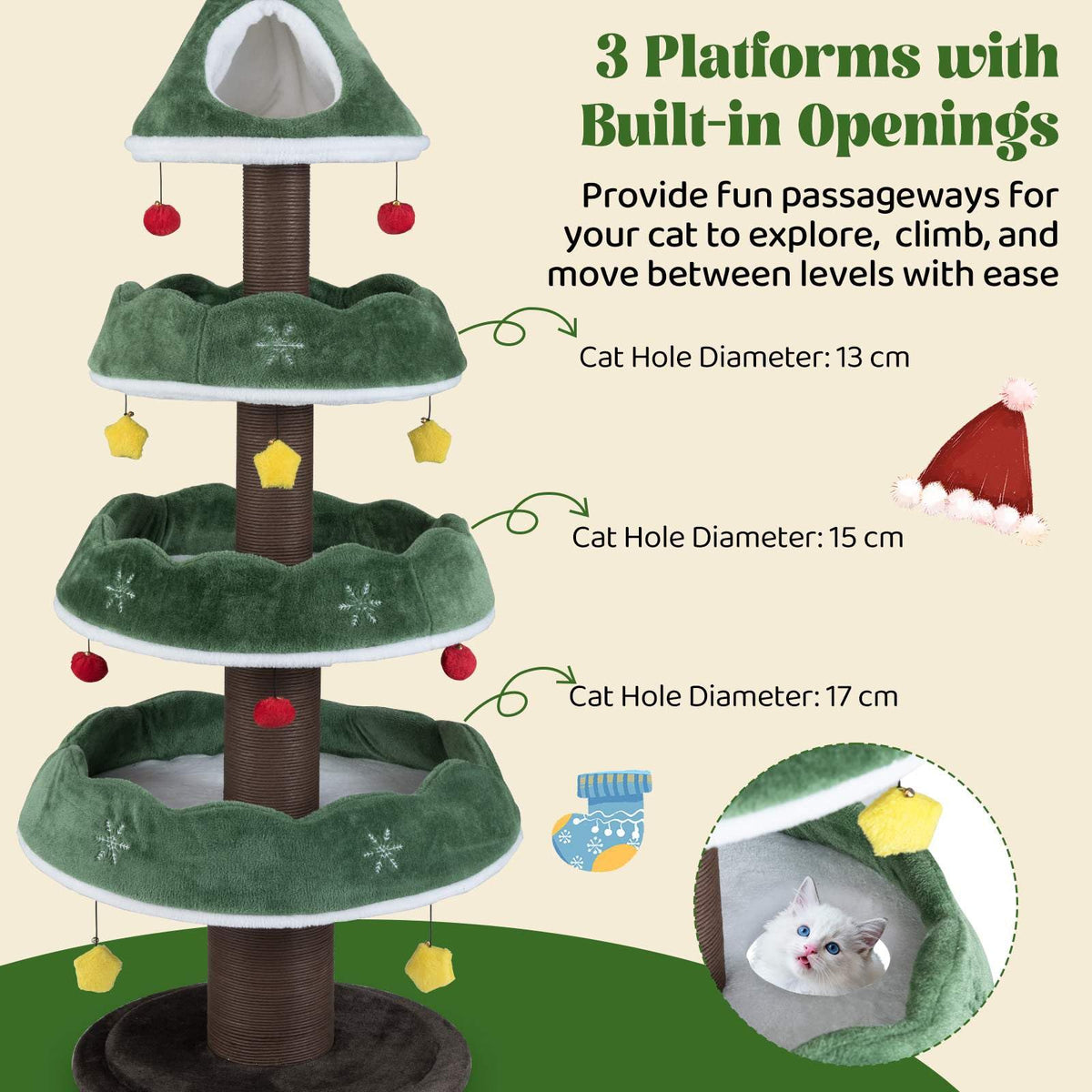 3 Platforms with Built-in Openings

Provide fun passageways for your cat to explore, climb, and move between levels with ease

Cat Hole Diameter: 13 cm

Cat Hole Diameter: 15 cm

Cat Hole Diameter: 17 cm