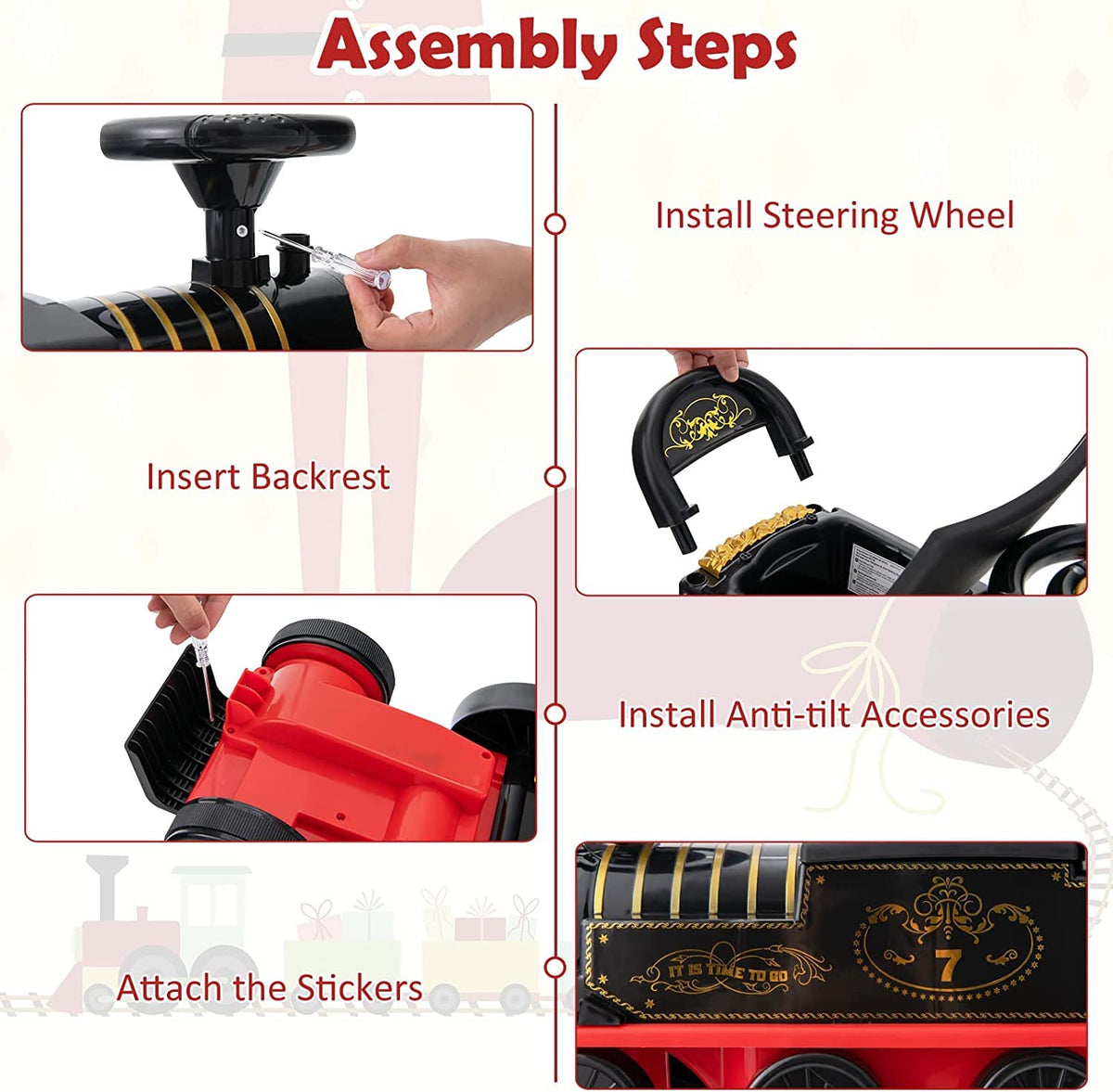 Assembly Steps

Install Steering Wheel

Insert Backrest

Install Anti-tilt Accessories

Attach the Stickers

IT IS TIME TO GO

7