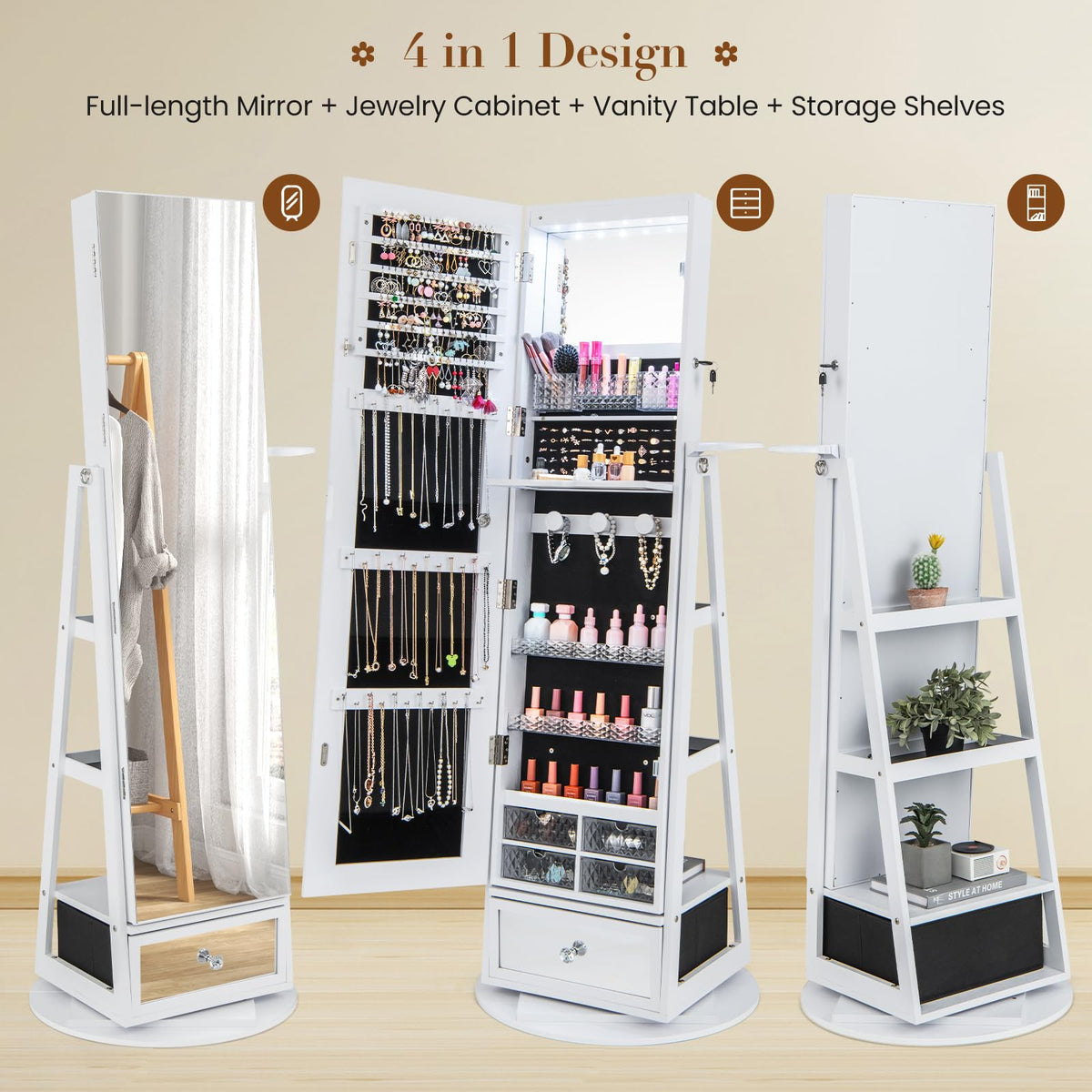 4 in 1 Design

Full-length Mirror + Jewelry Cabinet + Vanity Table + Storage Shelves

STYLE AT HOME